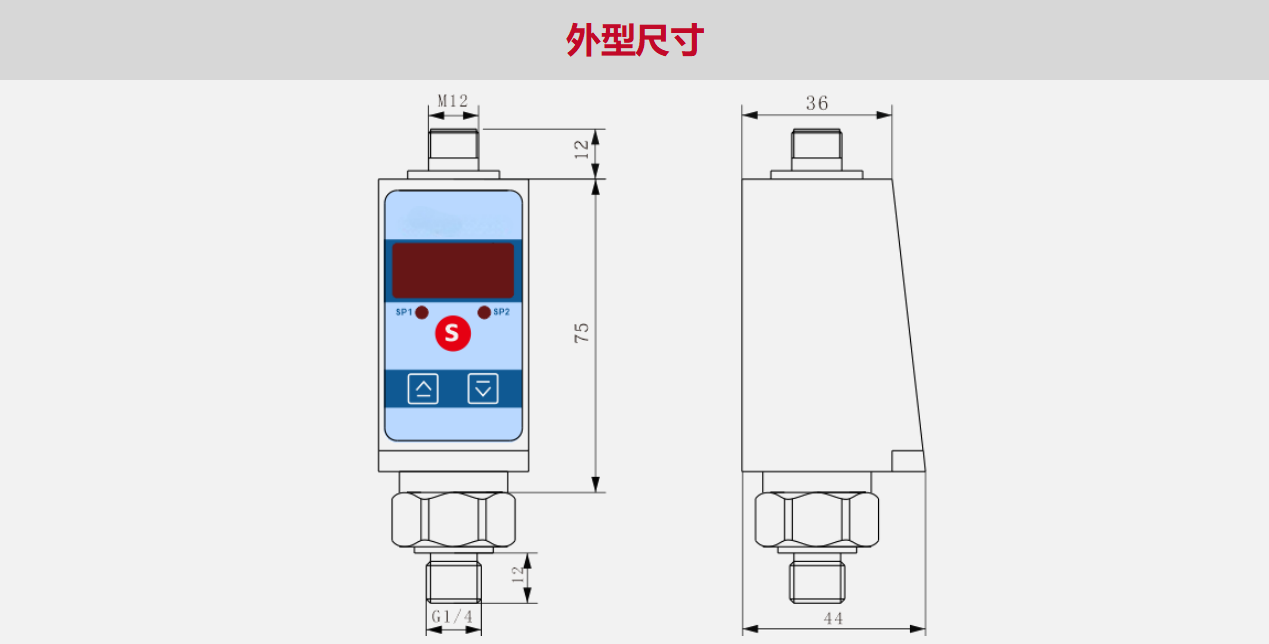 外型尺寸

M12

12

75

SP1

SP2

S

12

G1/4

36

44